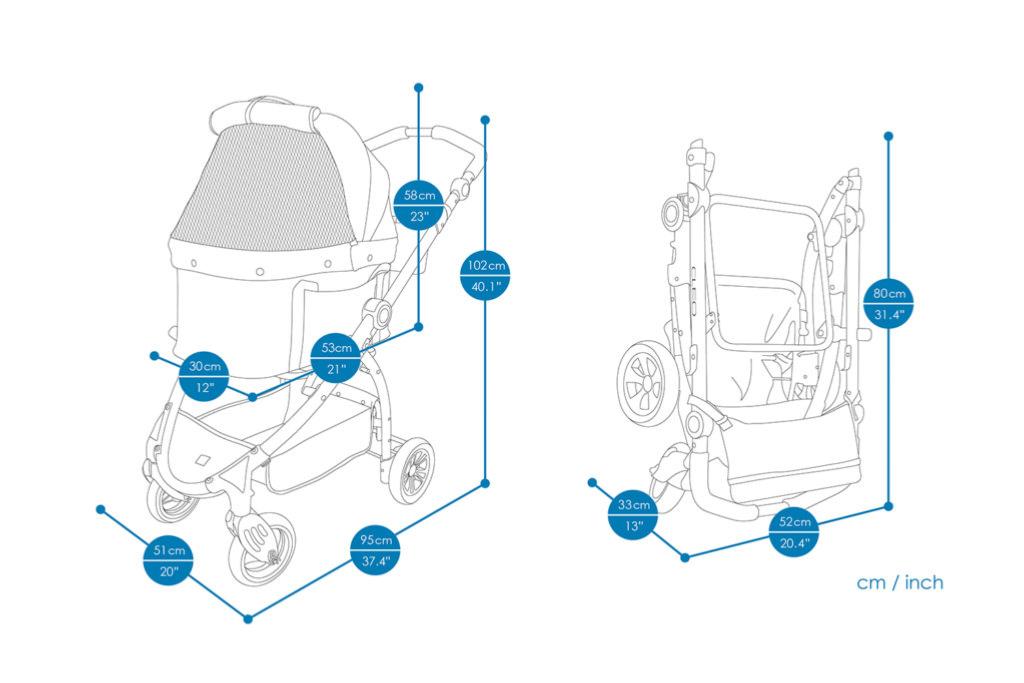 58cm
23"

102cm
40.1"

30cm
12"

53cm
21"

51cm
20"

95cm
37.4"

80cm
31.4"

33cm
13"

52cm
20.4"

cm / inch